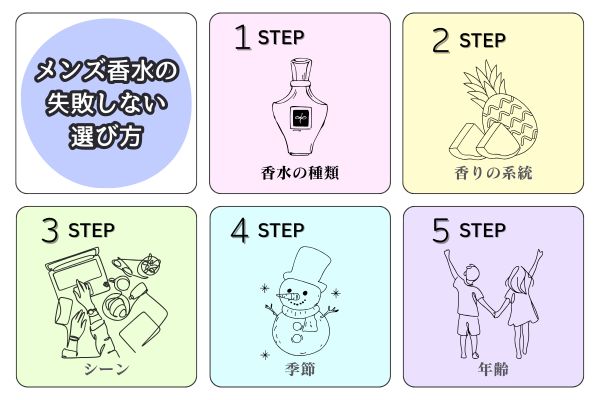 メンズ香水の失敗しない選び方

1 STEP
香水の種類

2 STEP
香りの系統

3 STEP
シーン

4 STEP
季節

5 STEP
年齢